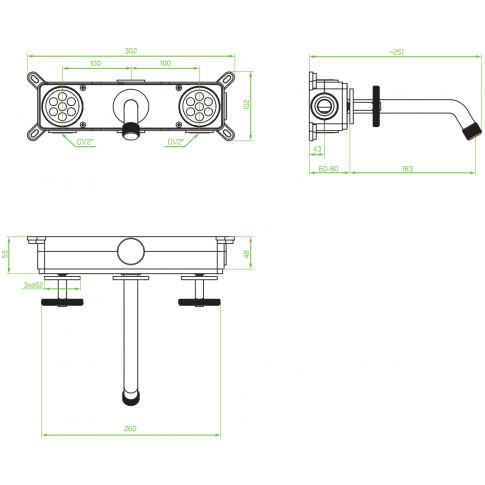 302
100
100
102
G1/2"
G1/2"
~251
43
60-80
183
55
48
3xø52
260