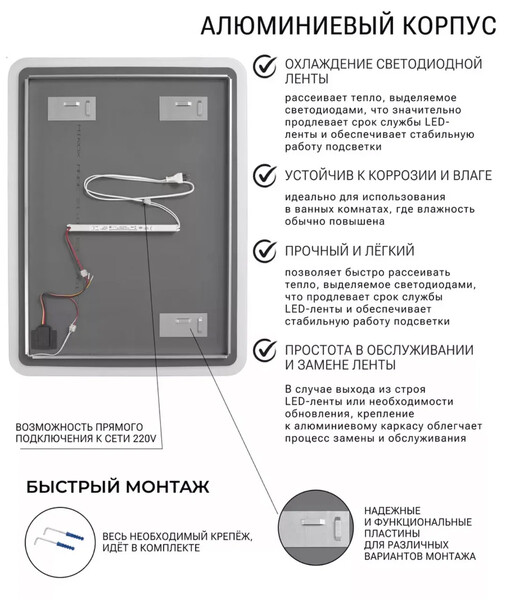 АЛЮМИНИЕВЫЙ КОРПУС

ОХЛАЖДЕНИЕ СВЕТОДИОДНОЙ ЛЕНТЫ

рассеивает тепло, выделяемое светодиодами, что значительно продлевает срок службы LED-ленты и обеспечивает стабильную работу подсветки

УСТОЙЧИВ К КОРРОЗИИ И ВЛАГЕ

идеально для использования в ванных комнатах, где влажность обычно повышена

ПРОЧНЫЙ И ЛЁГКИЙ

позволяет быстро рассеивать тепло, выделяемое светодиодами, что продлевает срок службы LED-ленты и обеспечивает стабильную работу подсветки

ПРОСТОТА В ОБСЛУЖИВАНИИ И ЗАМЕНЕ ЛЕНТЫ

В случае выхода из строя LED-ленты или необходимости обновления, крепление к алюминиевому каркасу облегчает процесс замены и обслуживания

ВОЗМОЖНОСТЬ ПРЯМОГО ПОДКЛЮЧЕНИЯ К СЕТИ 220V

БЫСТРЫЙ МОНТАЖ

ВЕСЬ НЕОБХОДИМЫЙ КРЕПЁЖ, ИДЁТ В КОМПЛЕКТЕ

НАДЕЖНЫЕ И ФУНКЦИОНАЛЬНЫЕ ПЛАСТИНЫ ДЛЯ РАЗЛИЧНЫХ ВАРИАНТОВ МОНТАЖА