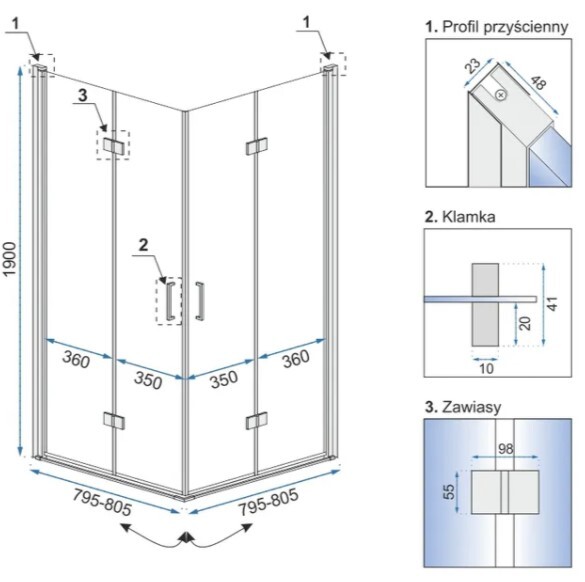 1
1
3
2
1900
360
350
350
360
795-805
795-805

1. Profil przyścienny
23
48

2. Klamka
41
20
10

3. Zawiasy
98
55