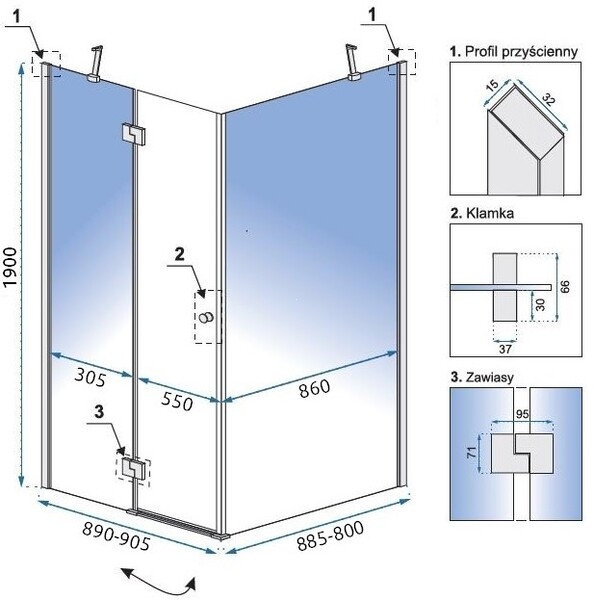 1
1
1900
2
305
550
860
3
890-905
885-800

1. Profil przyścienny
15
32

2. Klamka
66
30
37

3. Zawiasy
95
71