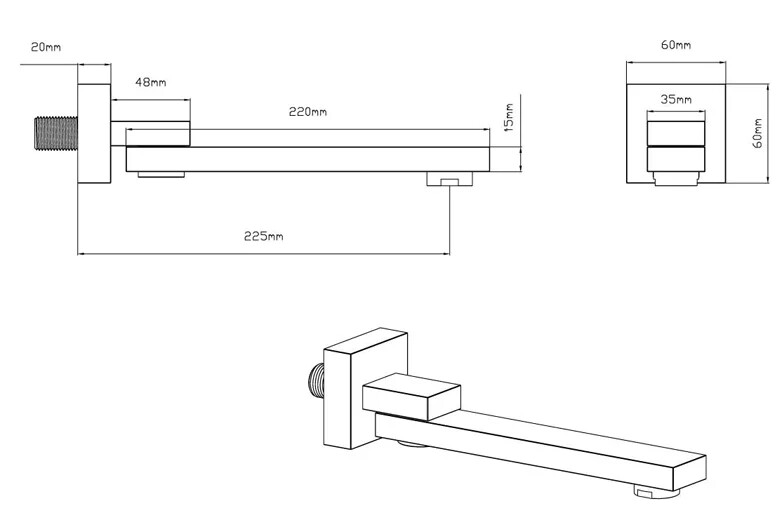 20mm
48mm
220mm
15mm
225mm
60mm
35mm
60mm