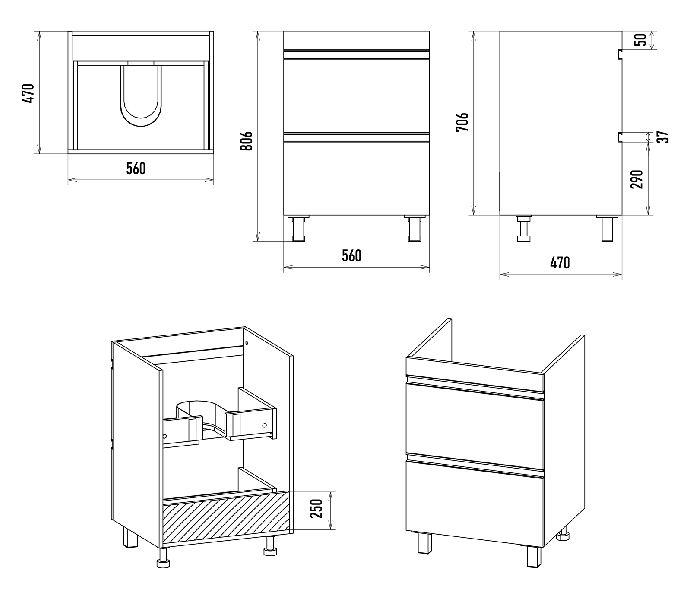 470
560
806
560
706
50
37
290
470
250