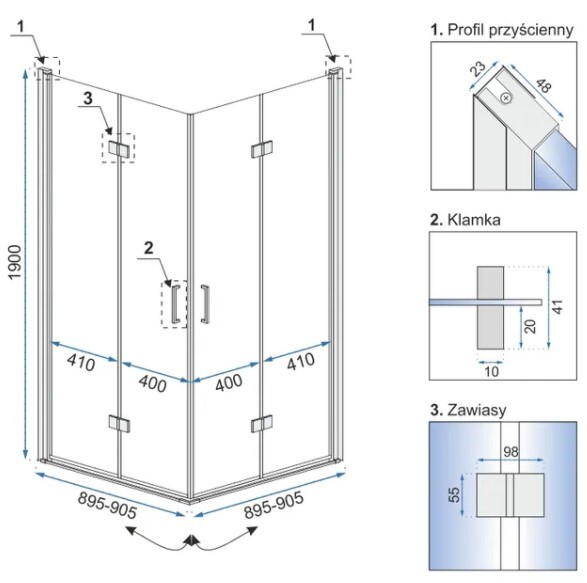 1
1
3
2
1900
410
400
400
410
895-905
895-905

1. Profil przyścienny
23
48

2. Klamka
41
20
10

3. Zawiasy
98
55